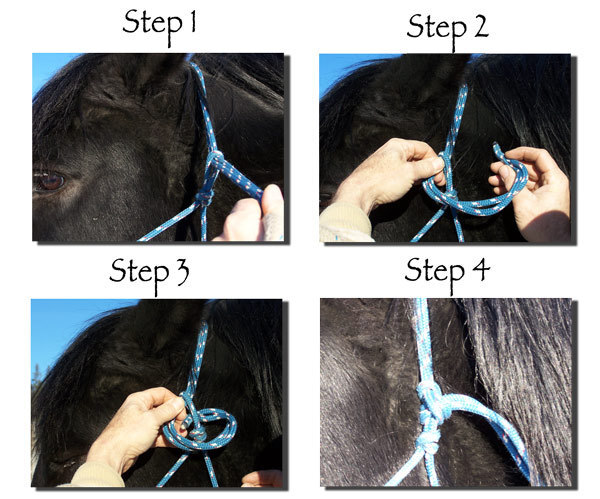 Step 1

Step 2

Step 3

Step 4